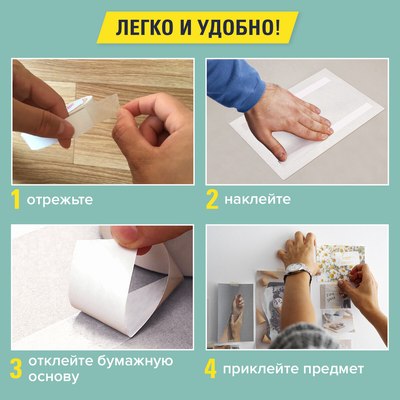 ЛЕГКО И УДОБНО!

1 отрежьте

2 наклейте

3 отклейте бумажную основу

4 приклейте предмет