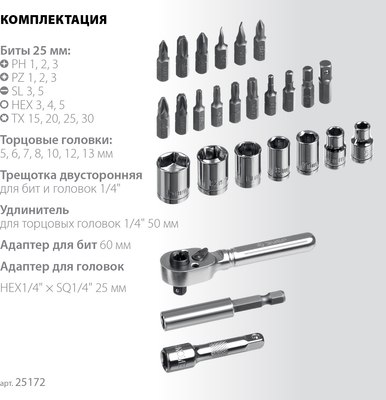 КОМПЛЕКТАЦИЯ

Биты 25 мм:
PH 1, 2, 3
PZ 1, 2, 3
SL 3, 5
HEX 3, 4, 5
TX 15, 20, 25, 30

Торцовые головки:
5, 6, 7, 8, 10, 12, 13 мм

Трещотка двусторонняя
для бит и головок 1/4"

Удлинитель
для торцовых головок 1/4" 50 мм

Адаптер для бит 60 мм

Адаптер для головок
HEX1/4" × SQ1/4" 25 мм

арт. 25172