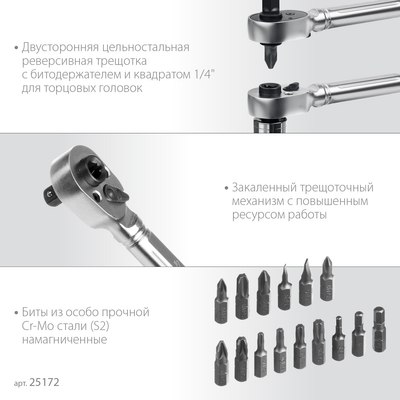 • Двусторонняя цельностальная реверсивная трещотка с битодержателем и квадратом 1/4" для торцовых головок

• Закаленный трещоточный механизм с повышенным ресурсом работы

• Биты из особо прочной Cr-Mo стали (S2) намагниченные

арт. 25172