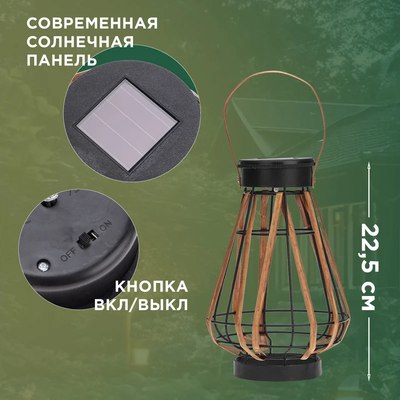 СОВРЕМЕННАЯ СОЛНЕЧНАЯ ПАНЕЛЬ

OFF ON

КНОПКА ВКЛ/ВЫКЛ

22,5 СМ