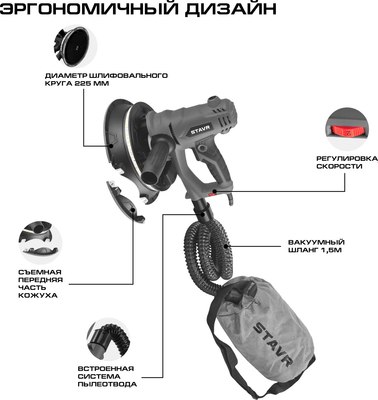 ЭРГОНОМИЧНЫЙ ДИЗАЙН

ДИАМЕТР ШЛИФОВАЛЬНОГО КРУГА 225 ММ

STAVR

РЕГУЛИРОВКА СКОРОСТИ

ВАКУУМНЫЙ ШЛАНГ 1,5М

СЪЕМНАЯ ПЕРЕДНЯЯ ЧАСТЬ КОЖУХА

STAVR

ВСТРОЕННАЯ СИСТЕМА ПЫЛЕОТВОДА