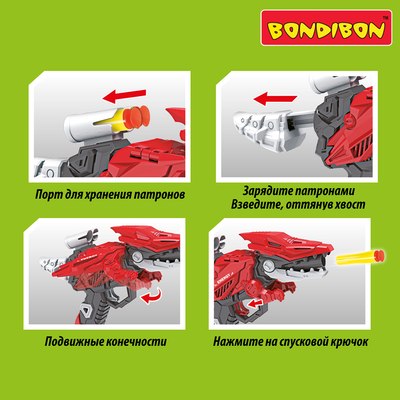 BONDIBON™

Порт для хранения патронов

Зарядите патронами
Взведите, оттянув хвост

Подвижные конечности

Нажмите на спусковой крючок