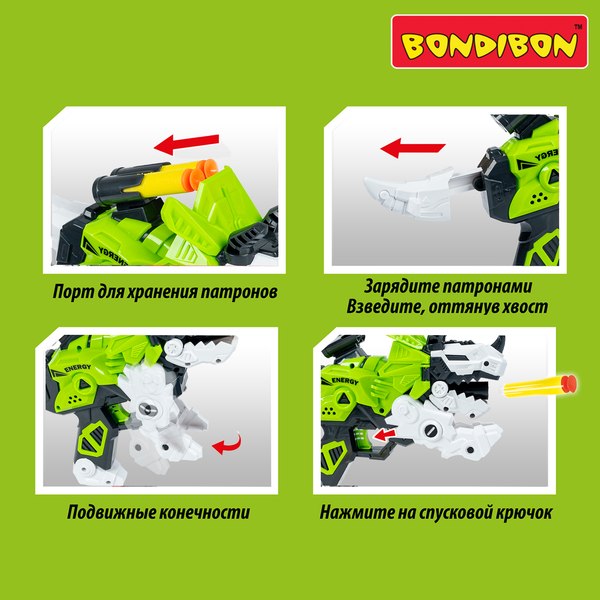 BONDIBON™

ENERGY

Порт для хранения патронов

ENERGY

Зарядите патронами
Взведите, оттянув хвост

ENERGY

Подвижные конечности

ENERGY

Нажмите на спусковой крючок