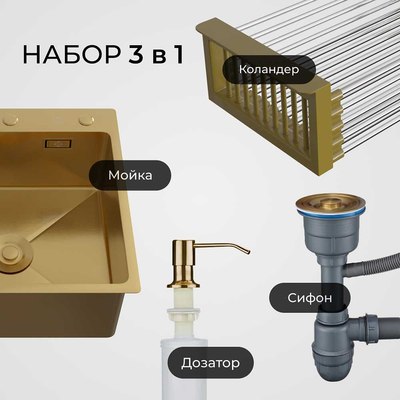 НАБОР 3 в 1

Коландер

Мойка

Сифон

Дозатор