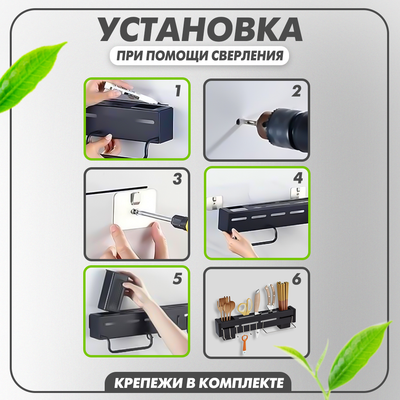 УСТАНОВКА

ПРИ ПОМОЩИ СВЕРЛЕНИЯ

1

2

3

4

5

6

КРЕПЕЖИ В КОМПЛЕКТЕ