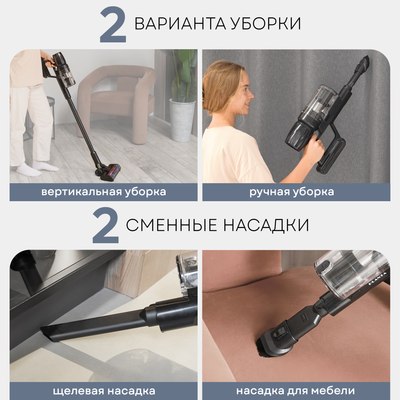 2 ВАРИАНТА УБОРКИ

вертикальная уборка

ручная уборка

2 СМЕННЫЕ НАСАДКИ

щелевая насадка

насадка для мебели