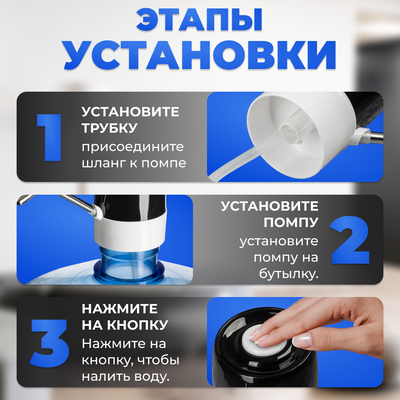 ЭТАПЫ УСТАНОВКИ

1

УСТАНОВИТЕ ТРУБКУ

присоедините шланг к помпе

УСТАНОВИТЕ ПОМПУ

установите помпу на бутылку.

2

3

НАЖМИТЕ НА КНОПКУ

Нажмите на кнопку, чтобы налить воду.