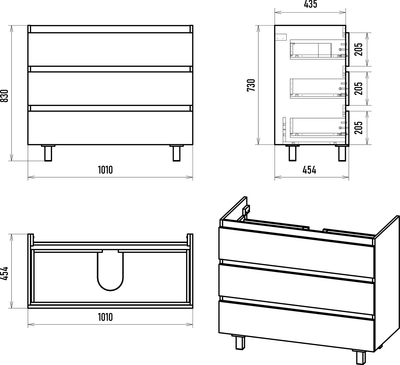 830
1010
435
730
205
205
205
454
454
1010