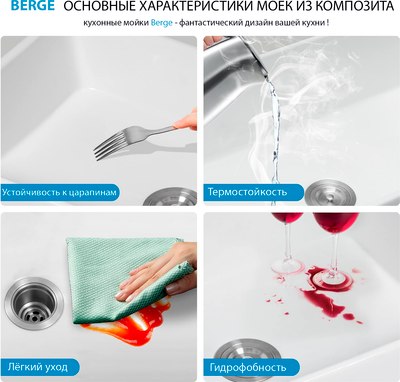 BERGE ОСНОВНЫЕ ХАРАКТЕРИСТИКИ МОЕК ИЗ КОМПОЗИТА

кухонные мойки Berge - фантастический дизайн вашей кухни !

Устойчивость к царапинам

Термостойкость

Лёгкий уход

Гидрофобность