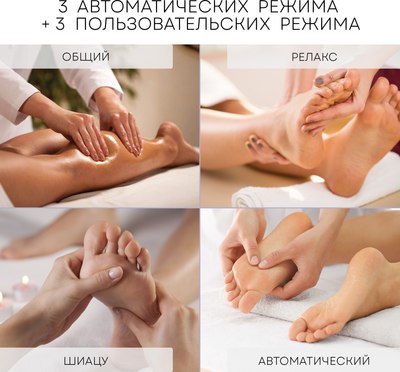 3 АВТОМАТИЧЕСКИХ РЕЖИМА
+ 3 ПОЛЬЗОВАТЕЛЬСКИХ РЕЖИМА

ОБЩИЙ

РЕЛАКС

ШИАЦУ

АВТОМАТИЧЕСКИЙ