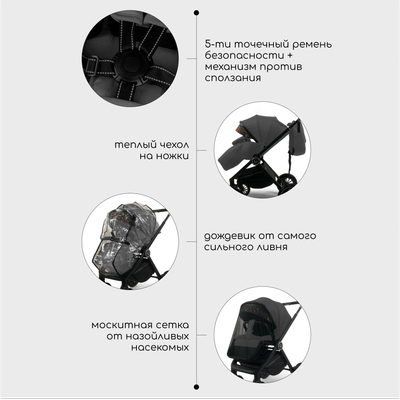 5-ти точечный ремень безопасности + механизм против сползания

теплый чехол на ножки

дождевик от самого сильного ливня

москитная сетка от назойливых насекомых