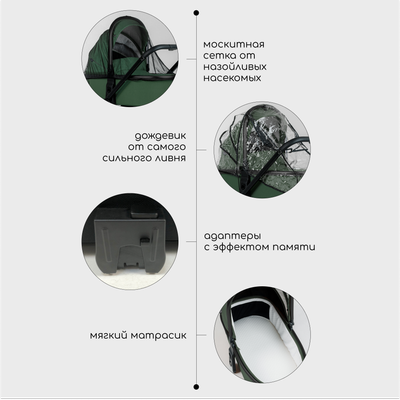 москитная сетка от назойливых насекомых

дождевик от самого сильного ливня

адаптеры с эффектом памяти

мягкий матрасик