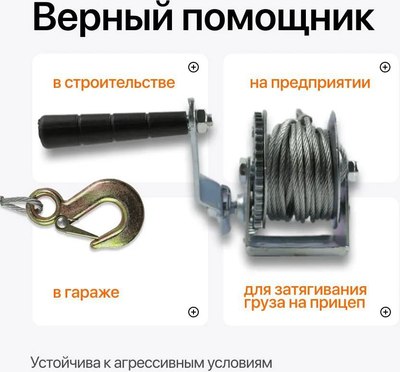 Верный помощник

в строительстве

на предприятии

в гараже

для затягивания груза на прицеп

Устойчива к агрессивным условиям