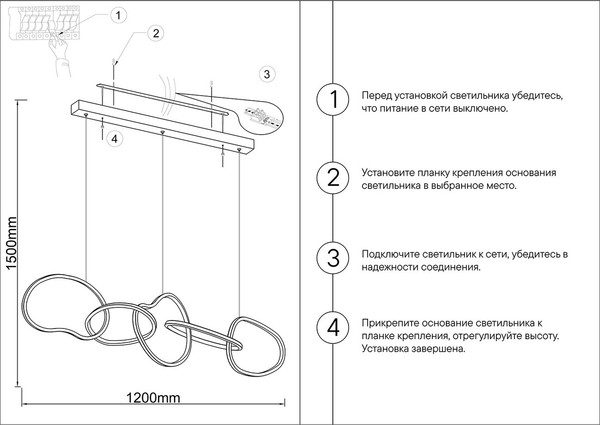 1

2

3

4

1500mm

1200mm

1
Перед установкой светильника убедитесь, что питание в сети выключено.

2
Установите планку крепления основания светильника в выбранное место.

3
Подключите светильник к сети, убедитесь в надежности соединения.

4
Прикрепите основание светильника к планке крепления, отрегулируйте высоту. Установка завершена.