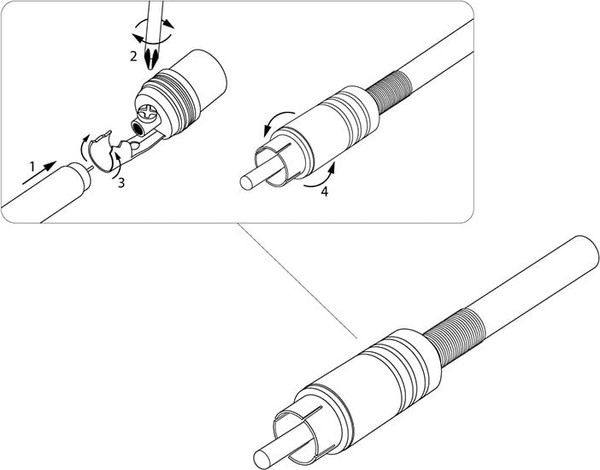 2
1
3
4