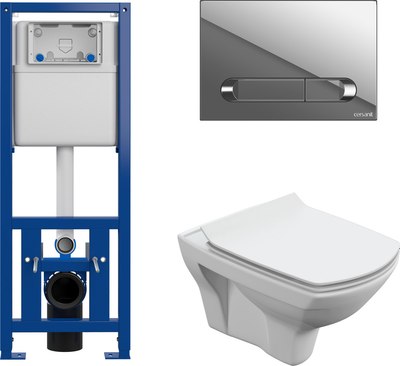 cersanit