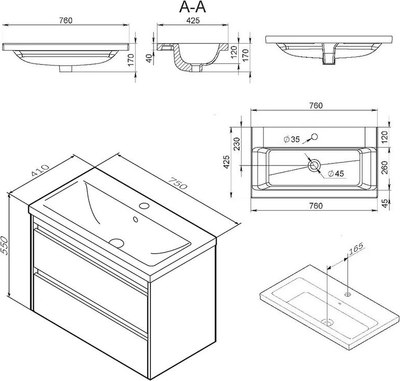 A-A

760
170

425
40
120
170

760
230
425
Ø35
Ø45
120
260
45
760

410
750
550

165