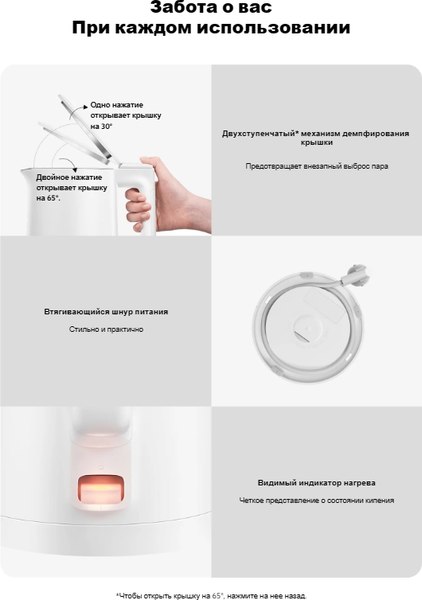 Забота о вас
При каждом использовании

Одно нажатие открывает крышку на 30°

Двойное нажатие открывает крышку на 65°.

Двухступенчатый* механизм демпфирования крышки

Предотвращает внезапный выброс пара

Втягивающийся шнур питания

Стильно и практично

Видимый индикатор нагрева

Четкое представление о состоянии кипения

*Чтобы открыть крышку на 65°, нажмите на нее назад.