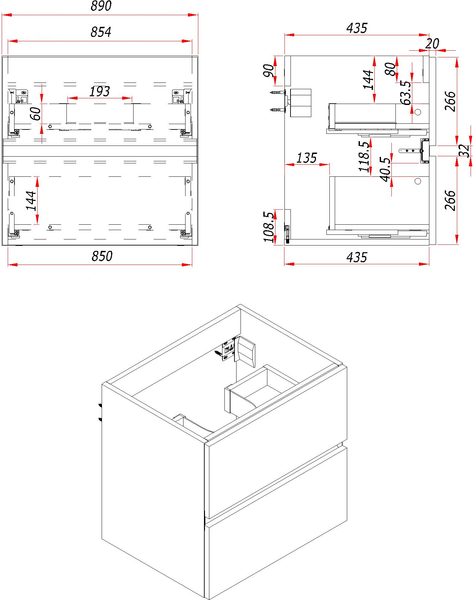 890
854
193
60
144
850
435
20
90
144
80
63.5
266
32
135
118.5
40.5
266
108.5
435