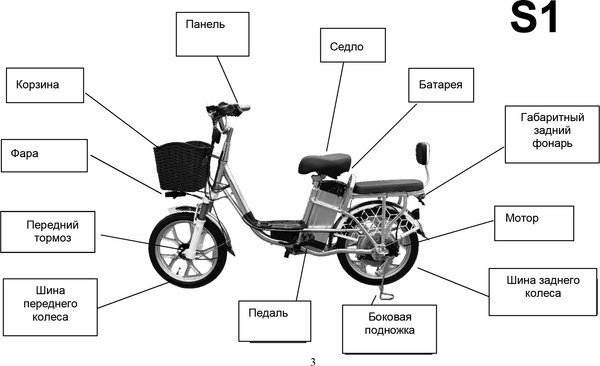 S1

Панель

Седло

Корзина

Батарея

Габаритный задний фонарь

Фара

Передний тормоз

Мотор

Шина переднего колеса

Шина заднего колеса

Педаль

Боковая подножка

3