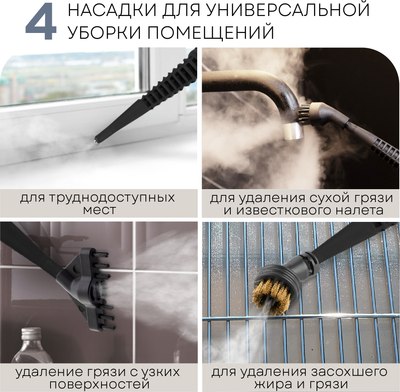 4 НАСАДКИ ДЛЯ УНИВЕРСАЛЬНОЙ УБОРКИ ПОМЕЩЕНИЙ

для труднодоступных мест

для удаления сухой грязи и известкового налета

удаление грязи с узких поверхностей

для удаления засохшего жира и грязи