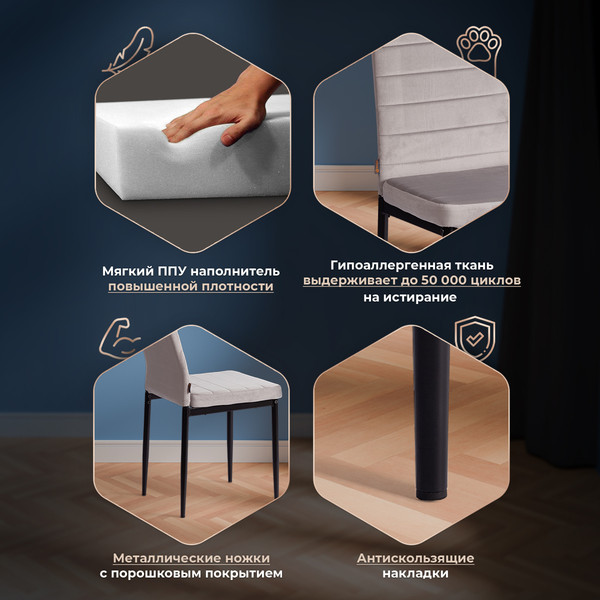 Мягкий ППУ наполнитель повышенной плотности

Гипоаллергенная ткань выдерживает до 50 000 циклов на истирание

Металлические ножки с порошковым покрытием

Антискользящие накладки