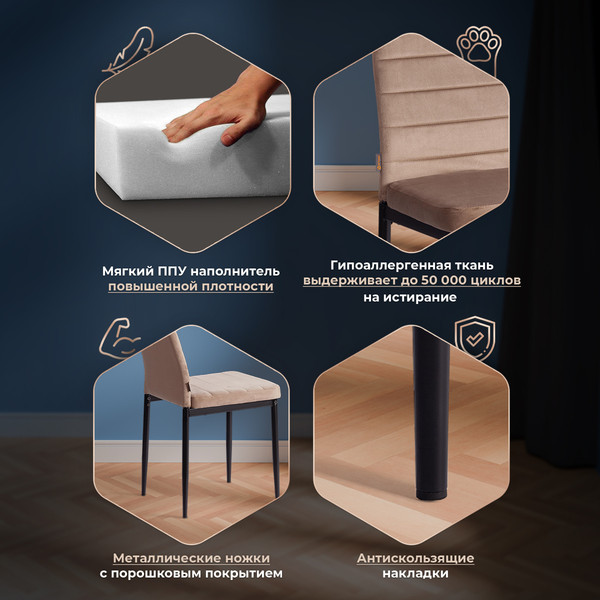 Мягкий ППУ наполнитель повышенной плотности

Гипоаллергенная ткань выдерживает до 50 000 циклов на истирание

Металлические ножки с порошковым покрытием

Антискользящие накладки