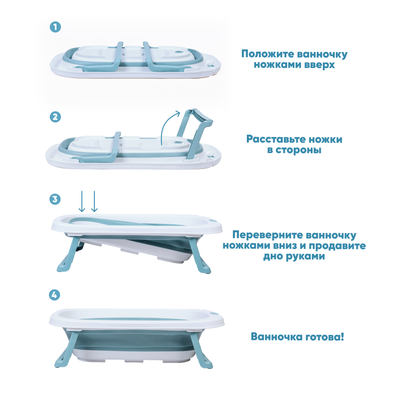 1

Положите ванночку ножками вверх

2

Расставьте ножки в стороны

3

Переверните ванночку ножками вниз и продавите дно руками

4

Ванночка готова!