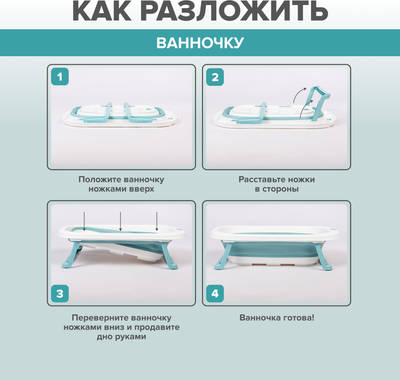 КАК РАЗЛОЖИТЬ

ВАННОЧКУ

1

Положите ванночку ножками вверх

2

Расставьте ножки в стороны

3

Переверните ванночку ножками вниз и продавите дно руками

4

Ванночка готова!