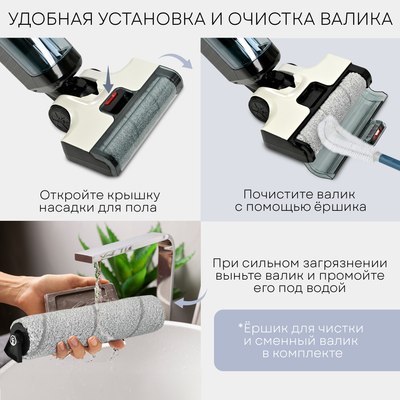 УДОБНАЯ УСТАНОВКА И ОЧИСТКА ВАЛИКА

Откройте крышку насадки для пола

Почистите валик с помощью ёршика

При сильном загрязнении выньте валик и промойте его под водой

*Ёршик для чистки и сменный валик в комплекте