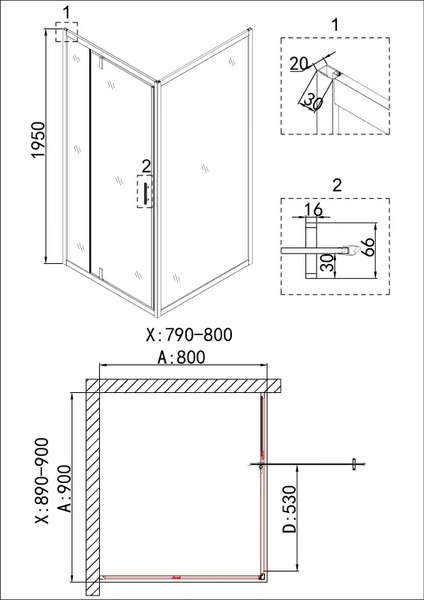 1
1950
2
1
20
30
2
16
66
30
X:790-800
A:800
X:890-900
A:900
D:530