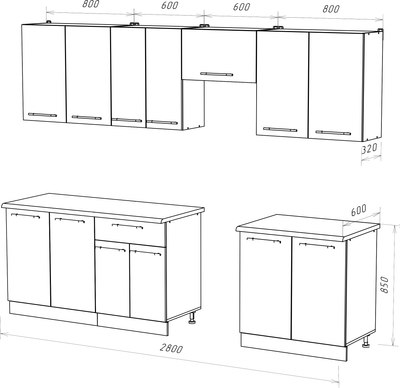 800
600
600
800
320
600
850
2800