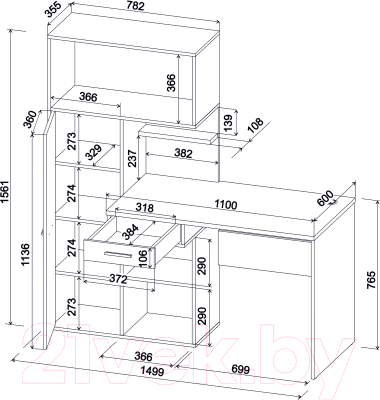 355
782
1561
366
366
360
139
108
273
329
237
382
274
318
1100
600
384
1136
274
106
290
765
372
273
290
366
1499
699
21vek.by