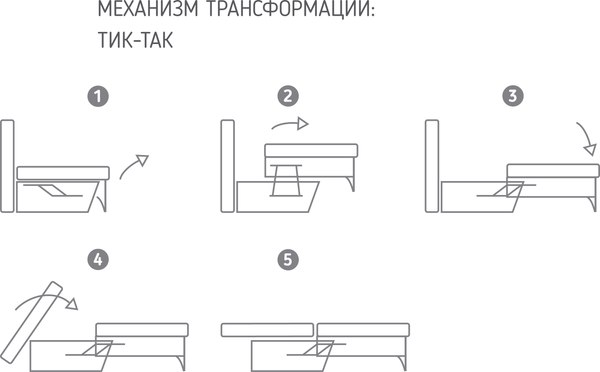 МЕХАНИЗМ ТРАНСФОРМАЦИИ:
ТИК-ТАК

1

2

3

4

5