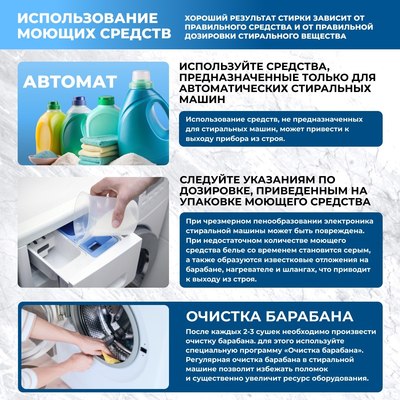 ИСПОЛЬЗОВАНИЕ МОЮЩИХ СРЕДСТВ

ХОРОШИЙ РЕЗУЛЬТАТ СТИРКИ ЗАВИСИТ ОТ ПРАВИЛЬНОГО СРЕДСТВА И ОТ ПРАВИЛЬНОЙ ДОЗИРОВКИ СТИРАЛЬНОГО ВЕЩЕСТВА

АВТОМАТ

ИСПОЛЬЗУЙТЕ СРЕДСТВА, ПРЕДНАЗНАЧЕННЫЕ ТОЛЬКО ДЛЯ АВТОМАТИЧЕСКИХ СТИРАЛЬНЫХ МАШИН

Использование средств, не предназначенных для стиральных машин, может привести к выходу прибора из строя.

СЛЕДУЙТЕ УКАЗАНИЯМ ПО ДОЗИРОВКЕ, ПРИВЕДЕННЫМ НА УПАКОВКЕ МОЮЩЕГО СРЕДСТВА

При чрезмерном пенообразовании электроника стиральной машины может быть повреждена. При недостаточном количестве моющего средства белье со временем становится серым, а также образуются известковые отложения на барабане, нагревателе и шлангах, что приводит к выходу из строя.

ОЧИСТКА БАРАБАНА

После каждых 2-3 сушек необходимо произвести очистку барабана. для этого используйте специальную программу «Очистка барабана». Регулярная очистка барабана в стиральной машине позволит избежать поломок и существенно увеличит ресурс оборудования.