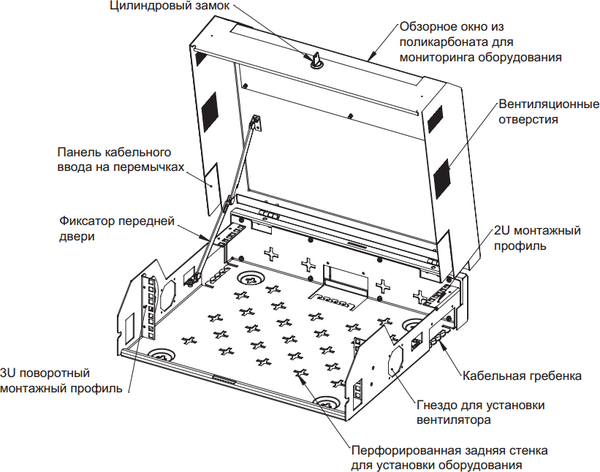 Цилиндровый замок

Обзорное окно из поликарбоната для мониторинга оборудования

Вентиляционные отверстия

Панель кабельного ввода на перемычках

Фиксатор передней двери

2U монтажный профиль

3U поворотный монтажный профиль

Кабельная гребенка

Гнездо для установки вентилятора

Перфорированная задняя стенка для установки оборудования