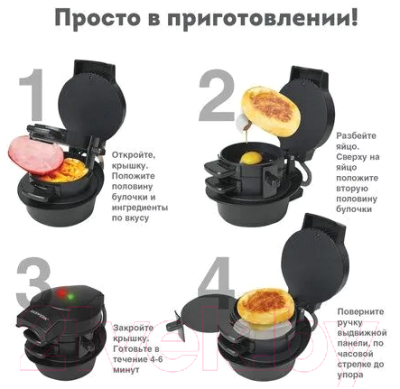 Просто в приготовлении!

1

Откройте, крышку. Положите половину булочки и ингредиенты по вкусу

2

Разбейте яйцо. Сверху на яйцо положите вторую половину булочки

3

Закройте крышку. Готовьте в течение 4-6 минут

4

Поверните ручку выдвижной панели, по часовой стрелке до упора

21vek.by