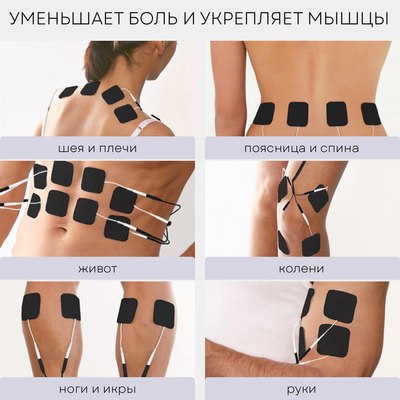 УМЕНЬШАЕТ БОЛЬ И УКРЕПЛЯЕТ МЫШЦЫ

шея и плечи

поясница и спина

живот

колени

ноги и икры

руки