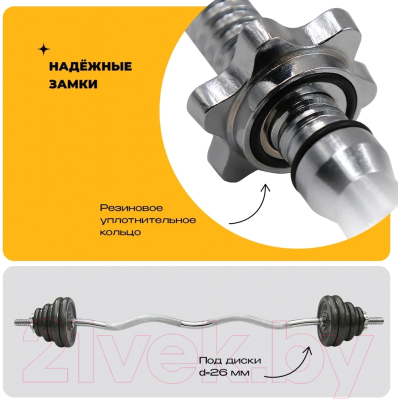 НАДЁЖНЫЕ ЗАМКИ

Резиновое уплотнительное кольцо

Под диски d-26 мм

21vek.by