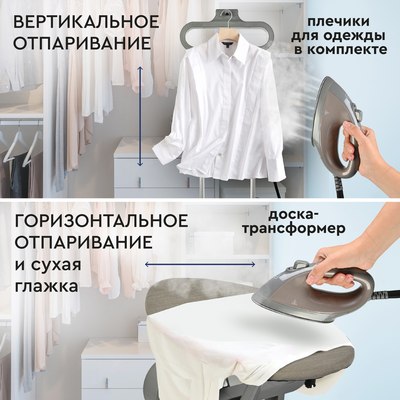 ВЕРТИКАЛЬНОЕ ОТПАРИВАНИЕ

плечики для одежды в комплекте

ГОРИЗОНТАЛЬНОЕ ОТПАРИВАНИЕ и сухая глажка

доска-трансформер