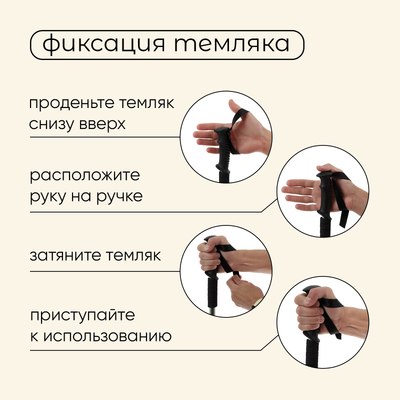 фиксация темляка

проденьте темляк снизу вверх

расположите руку на ручке

затяните темляк

приступайте к использованию