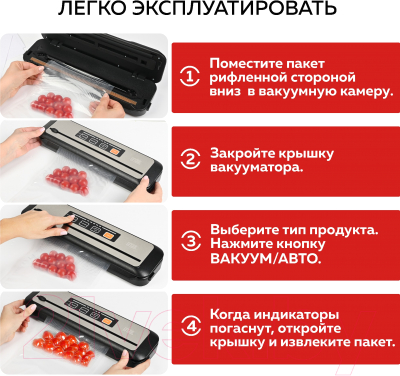 ЛЕГКО ЭКСПЛУАТИРОВАТЬ

1 Поместите пакет рифленной стороной вниз в вакуумную камеру.

2 Закройте крышку вакууматора.

3 Выберите тип продукта. Нажмите кнопку ВАКУУМ/АВТО.

4 Когда индикаторы погаснут, откройте крышку и извлеките пакет.