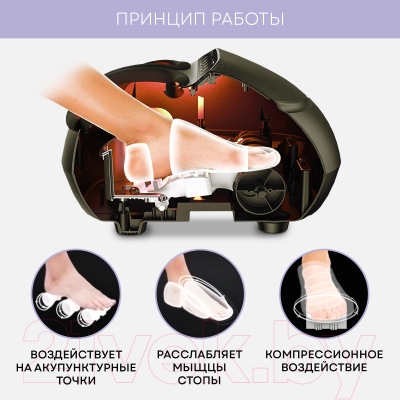 ПРИНЦИП РАБОТЫ

ВОЗДЕЙСТВУЕТ НА АКУПУНКТУРНЫЕ ТОЧКИ

РАССЛАБЛЯЕТ МЫЩЦЫ СТОПЫ

КОМПРЕССИОННОЕ ВОЗДЕЙСТВИЕ

21vek.by