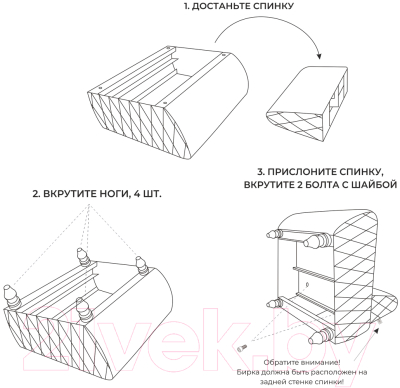 1. ДОСТАНЬТЕ СПИНКУ

3. ПРИСЛОНИТЕ СПИНКУ, ВКРУТИТЕ 2 БОЛТА С ШАЙБОЙ

2. ВКРУТИТЕ НОГИ, 4 ШТ.

21vek.by

Обратите внимание! Бирка должна быть расположен на задней стенке спинки!