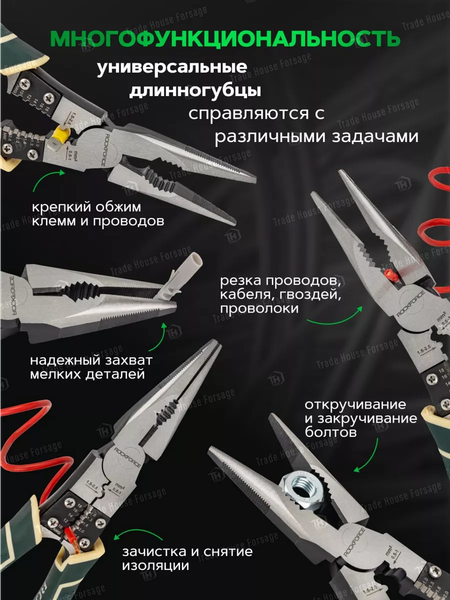 МНОГОФУНКЦИОНАЛЬНОСТЬ

универсальные длинногубцы справляются с различными задачами

крепкий обжим клемм и проводов

резка проводов, кабеля, гвоздей, проволоки

надежный захват мелких деталей

откручивание и закручивание болтов

зачистка и снятие изоляции

ROCKFORCE

Trade House Forsage