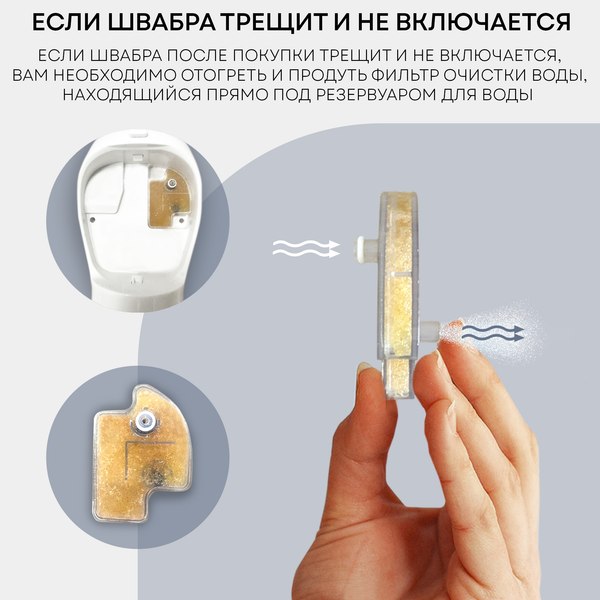 ЕСЛИ ШВАБРА ТРЕЩИТ И НЕ ВКЛЮЧАЕТСЯ

ЕСЛИ ШВАБРА ПОСЛЕ ПОКУПКИ ТРЕЩИТ И НЕ ВКЛЮЧАЕТСЯ, ВАМ НЕОБХОДИМО ОТОГРЕТЬ И ПРОДУТЬ ФИЛЬТР ОЧИСТКИ ВОДЫ, НАХОДЯЩИЙСЯ ПРЯМО ПОД РЕЗЕРВУАРОМ ДЛЯ ВОДЫ