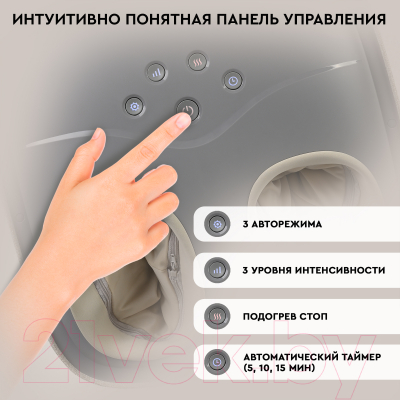 ИНТУИТИВНО ПОНЯТНАЯ ПАНЕЛЬ УПРАВЛЕНИЯ

3 АВТОРЕЖИМА

3 УРОВНЯ ИНТЕНСИВНОСТИ

ПОДОГРЕВ СТОП

АВТОМАТИЧЕСКИЙ ТАЙМЕР (5, 10, 15 МИН)

21vek.by