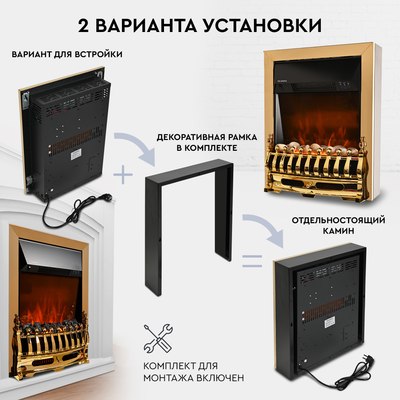 2 ВАРИАНТА УСТАНОВКИ

ВАРИАНТ ДЛЯ ВСТРОЙКИ

ДЕКОРАТИВНАЯ РАМКА В КОМПЛЕКТЕ

ОТДЕЛЬНОСТОЯЩИЙ КАМИН

КОМПЛЕКТ ДЛЯ МОНТАЖА ВКЛЮЧЕН