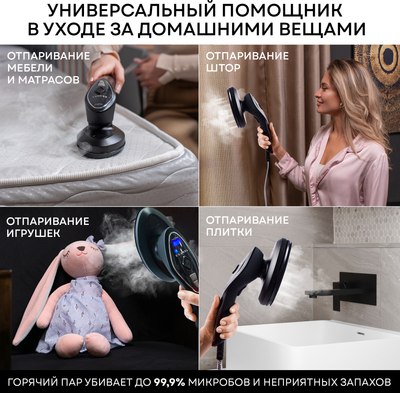 УНИВЕРСАЛЬНЫЙ ПОМОЩНИК В УХОДЕ ЗА ДОМАШНИМИ ВЕЩАМИ

ОТПАРИВАНИЕ МЕБЕЛИ И МАТРАСОВ

ОТПАРИВАНИЕ ШТОР

ОТПАРИВАНИЕ ИГРУШЕК

ОТПАРИВАНИЕ ПЛИТКИ

ГОРЯЧИЙ ПАР УБИВАЕТ ДО 99,9% МИКРОБОВ И НЕПРИЯТНЫХ ЗАПАХОВ