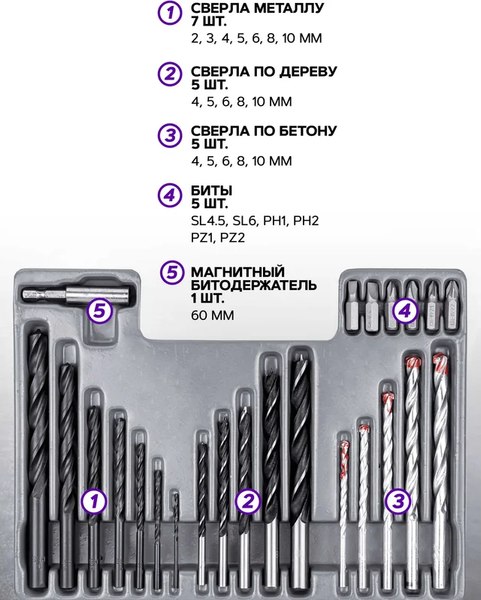 1 СВЕРЛА МЕТАЛЛУ 7 ШТ.
2, 3, 4, 5, 6, 8, 10 ММ

2 СВЕРЛА ПО ДЕРЕВУ 5 ШТ.
4, 5, 6, 8, 10 ММ

3 СВЕРЛА ПО БЕТОНУ 5 ШТ.
4, 5, 6, 8, 10 ММ

4 БИТЫ 5 ШТ.
SL4.5, SL6, PH1, PH2 PZ1, PZ2

5 МАГНИТНЫЙ БИТОДЕРЖАТЕЛЬ 1 ШТ.
60 ММ

5

4

1

2

3